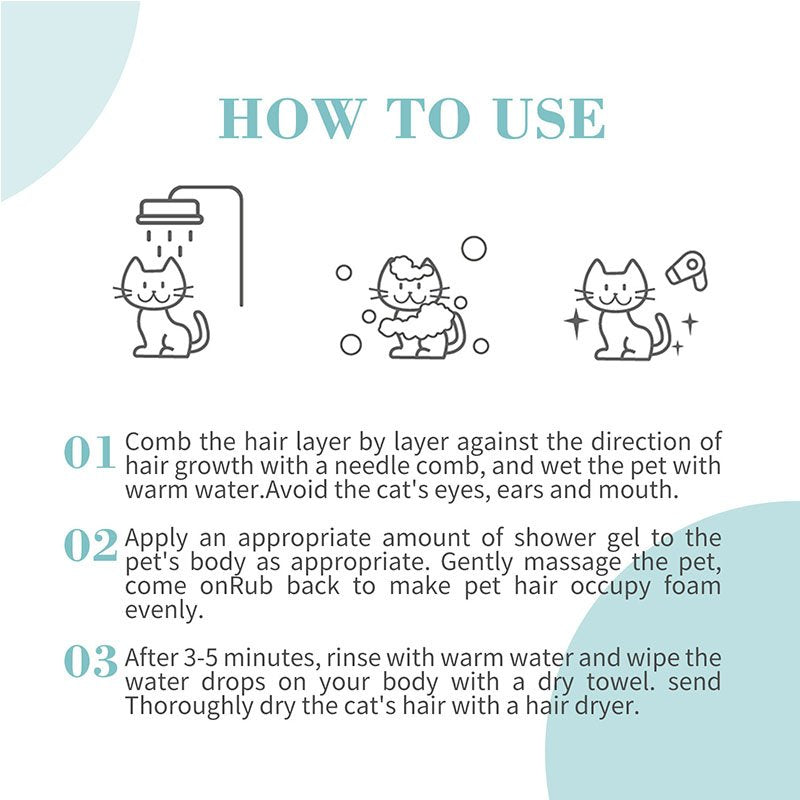 HOW TO USE

01 Comb the hair layer by layer against the direction of hair growth with a needle comb, and wet the pet with warm water.Avoid the cat's eyes, ears and mouth.

02 Apply an appropriate amount of shower gel to the pet's body as appropriate. Gently massage the pet, come onRub back to make pet hair occupy foam evenly.

03 After 3-5 minutes, rinse with warm water and wipe the water drops on your body with a dry towel. send Thoroughly dry the cat's hair with a hair dryer.