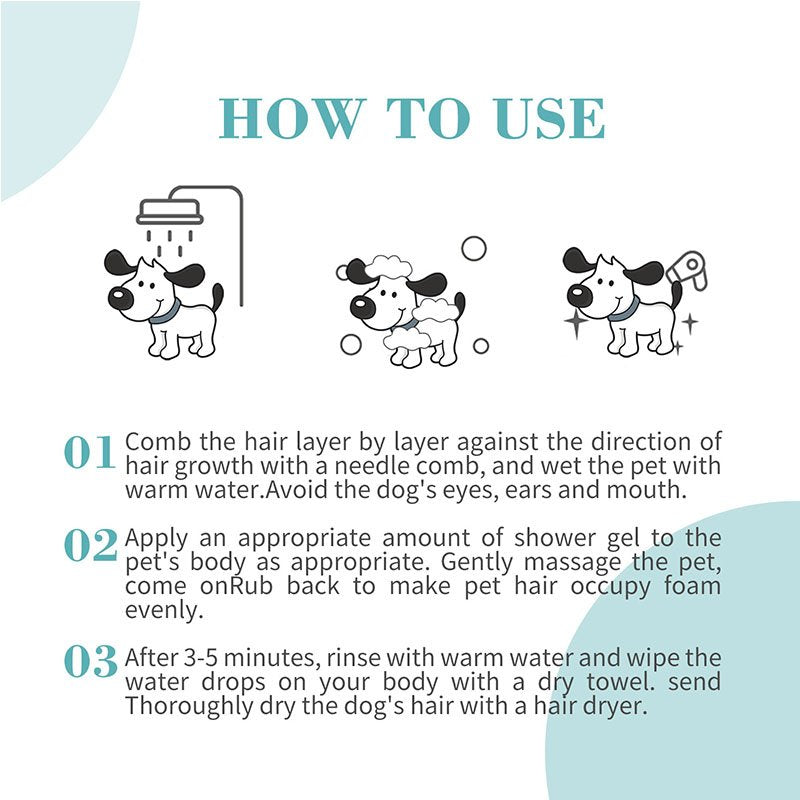 HOW TO USE

01 Comb the hair layer by layer against the direction of hair growth with a needle comb, and wet the pet with warm water.Avoid the dog's eyes, ears and mouth.

02 Apply an appropriate amount of shower gel to the pet's body as appropriate. Gently massage the pet, come onRub back to make pet hair occupy foam evenly.

03 After 3-5 minutes, rinse with warm water and wipe the water drops on your body with a dry towel. send Thoroughly dry the dog's hair with a hair dryer.